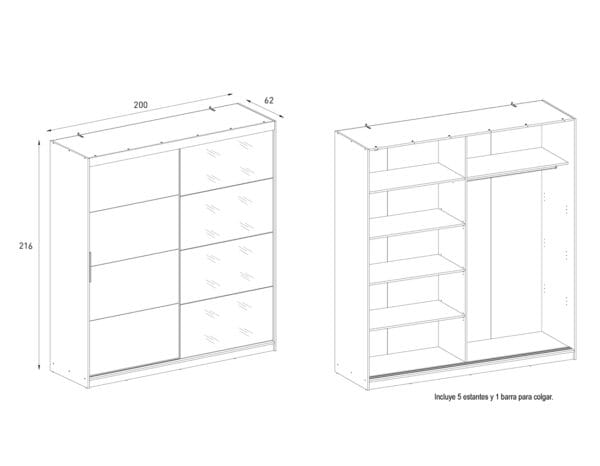 200

62

216

Incluye 5 estantes y 1 barra para colgar.